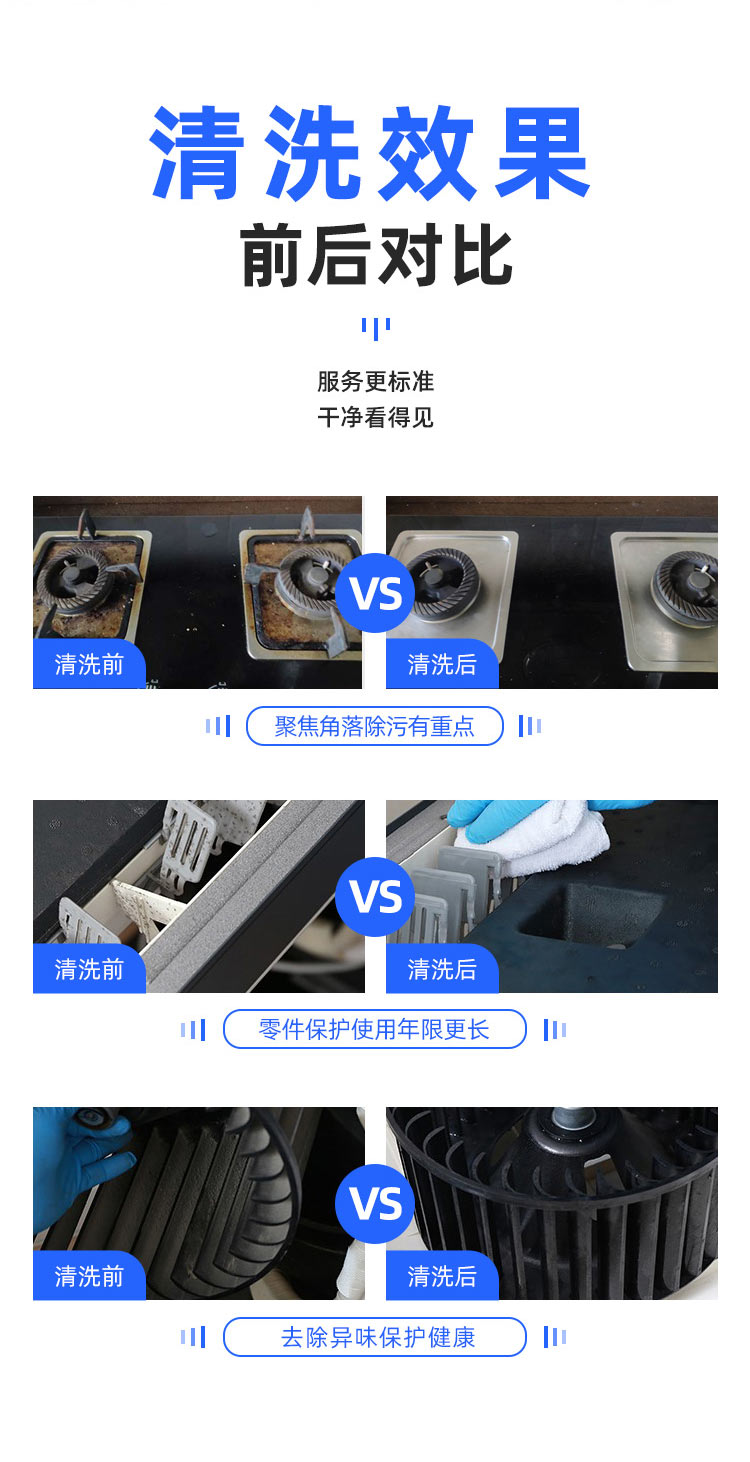 清洗效果
前后对比

服务更标准
干净看得见

清洗前
VS
清洗后

聚焦角落除污有重点

清洗前
VS
清洗后

零件保护使用年限更长

清洗前
VS
清洗后

去除异味保护健康